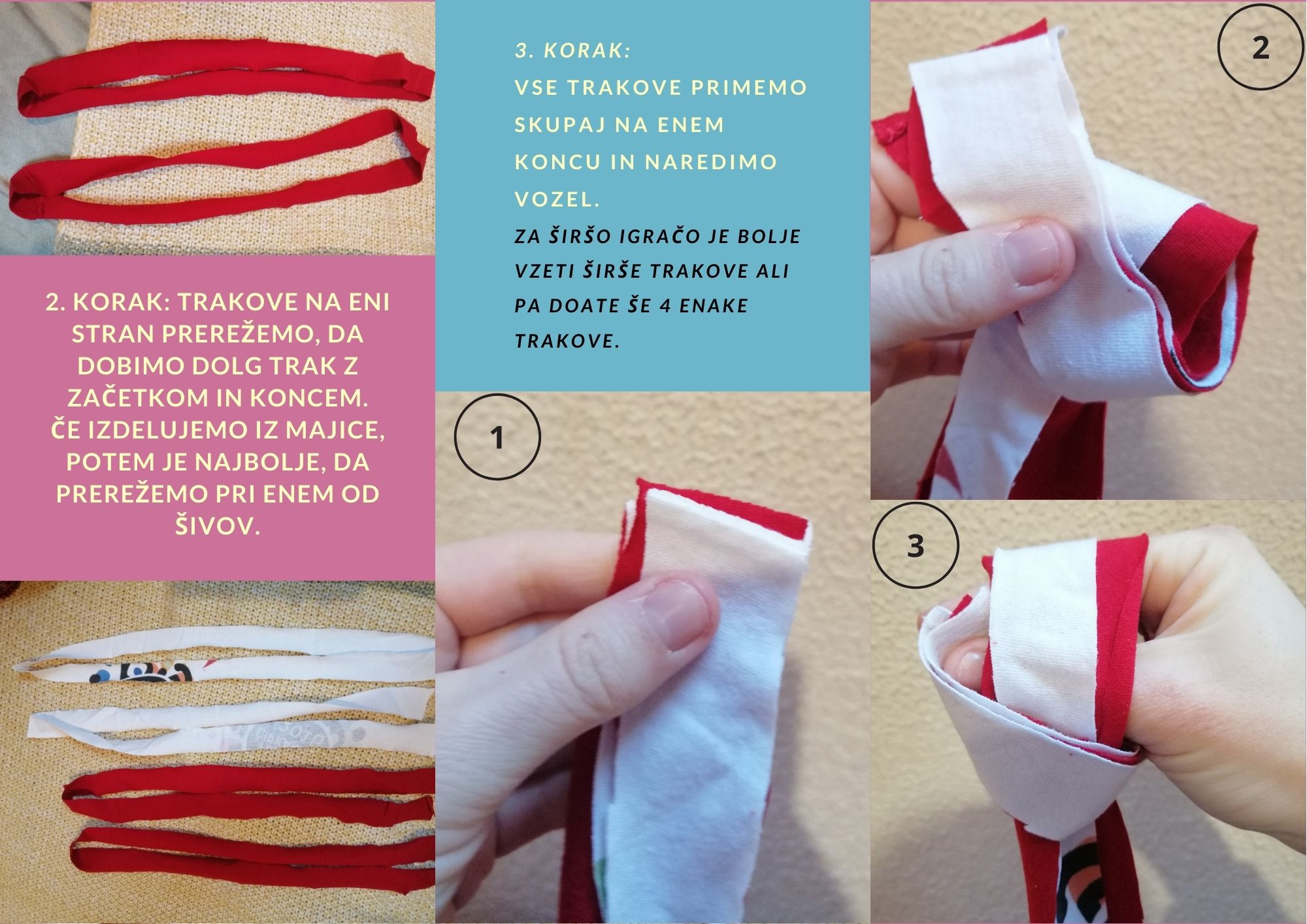 2. KORAK: TRAKOVE NA ENI STRAN PREREŽEMO, DA DOBIMO DOLG TRAK Z ZAČETKOM IN KONCEM. ČE IZDELUJEMO IZ MAJICE, POTEM JE NAJBOLJE, DA PREREŽEMO PRI ENEM OD ŠIVOV.

3. KORAK:
VSE TRAKOVE PRIMEMO SKUPAJ NA ENEM KONCU IN NAREDIMO VOZEL.
ZA ŠIRŠO IGRAČO JE BOLJE VZETI ŠIRŠE TRAKOVE ALI PA DOATE ŠE 4 ENAKE TRAKOVE.

1

2

3