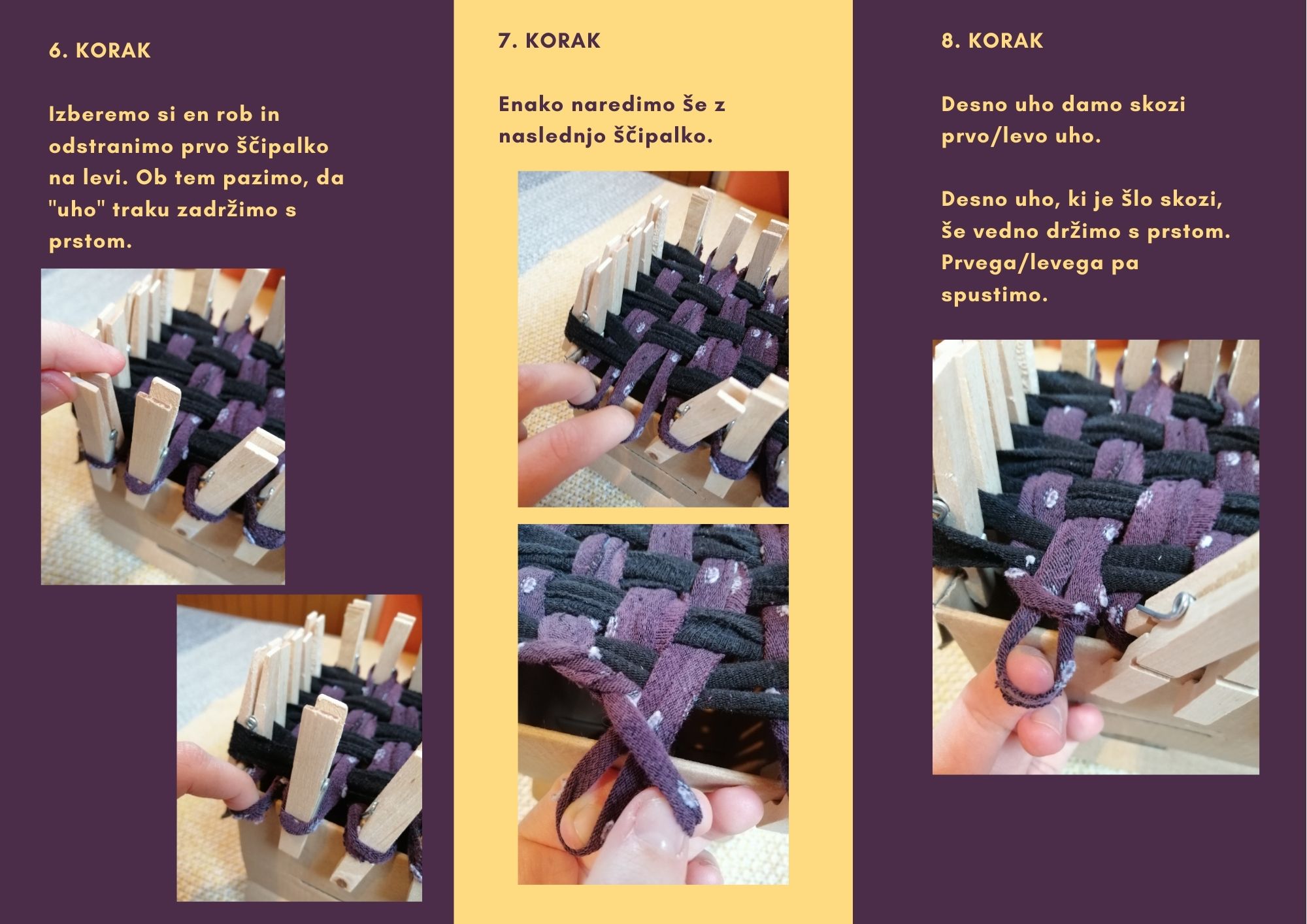 6. KORAK

Izberemo si en rob in odstranimo prvo ščipalko na levi. Ob tem pazimo, da "uho" traku zadržimo s prstom.

7. KORAK

Enako naredimo še z naslednjo ščipalko.

8. KORAK

Desno uho damo skozi prvo/levo uho.

Desno uho, ki je šlo skozi, še vedno držimo s prstom. Prvega/levega pa spustimo.